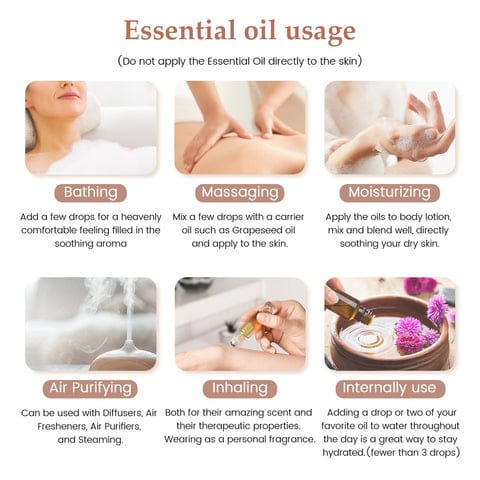 Essential oil usage

(Do not apply the Essential Oil directly to the skin)

Bathing

Add a few drops for a heavenly comfortable feeling filled in the soothing aroma

Massaging

Mix a few drops with a carrier oil such as Grapeseed oil and apply to the skin.

Moisturizing

Apply the oils to body lotion, mix and blend well, directly soothing your dry skin.

Air Purifying

Can be used with Diffusers, Air Fresheners, Air Purifiers, and Steaming.

Inhaling

Both for their amazing scent and their therapeutic properties. Wearing as a personal fragrance.

Internally use

Adding a drop or two of your favorite oil to water throughout the day is a great way to stay hydrated.(fewer than 3 drops)