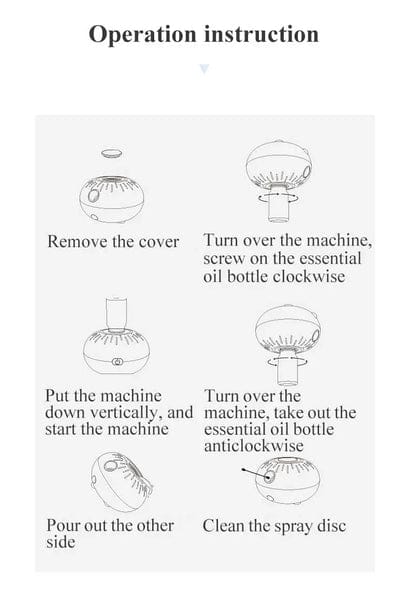 Operation instruction

Remove the cover

Turn over the machine, screw on the essential oil bottle clockwise

Put the machine down vertically, and start the machine

Turn over the machine, take out the essential oil bottle anticlockwise

Pour out the other side

Clean the spray disc