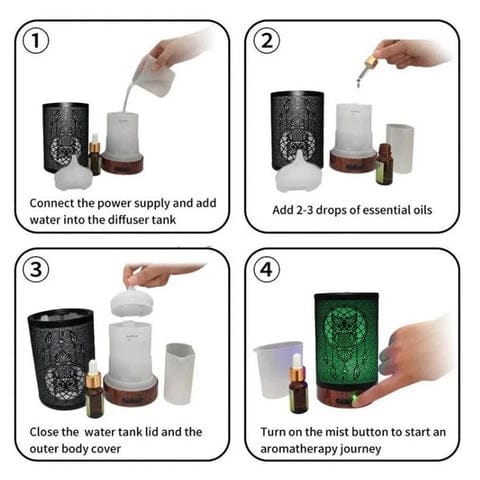 1

Connect the power supply and add water into the diffuser tank

2

Add 2-3 drops of essential oils

3

Close the water tank lid and the outer body cover

4

Turn on the mist button to start an aromatherapy journey