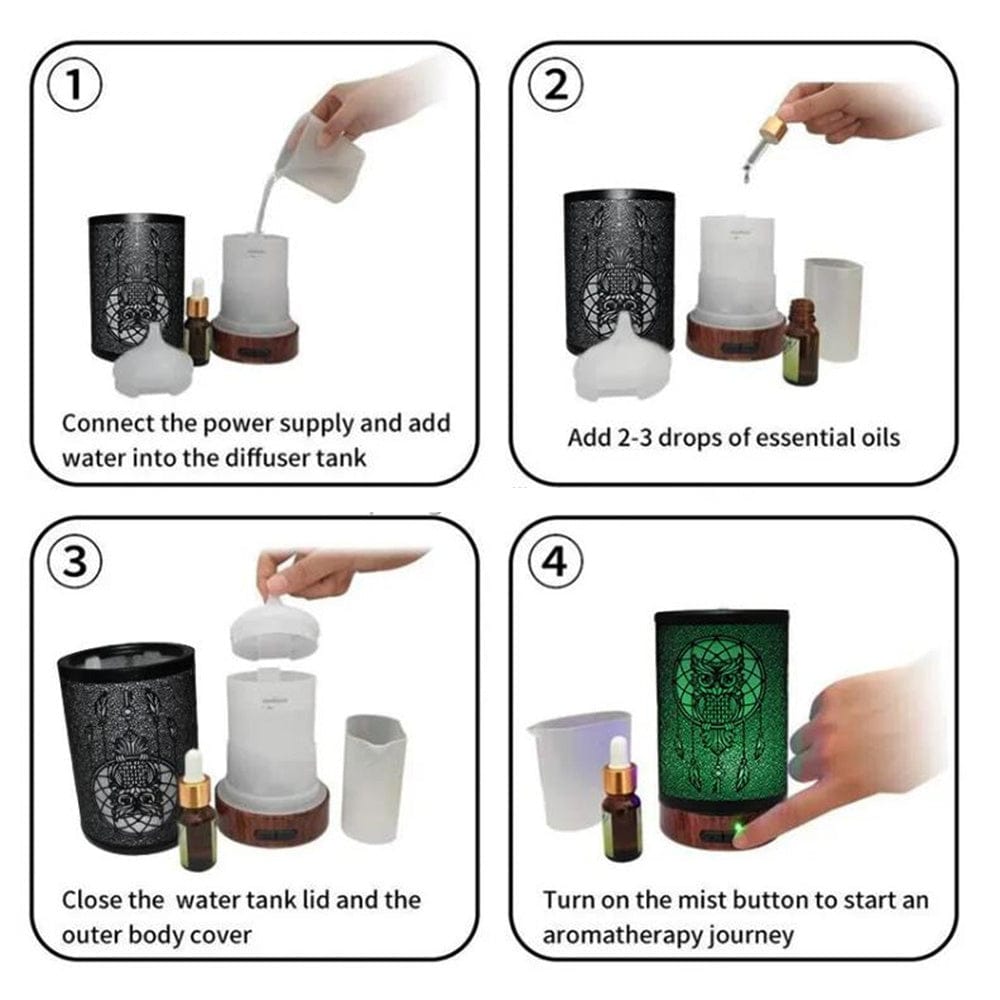 ①
Connect the power supply and add water into the diffuser tank

②
Add 2-3 drops of essential oils

③
Close the water tank lid and the outer body cover

④
Turn on the mist button to start an aromatherapy journey